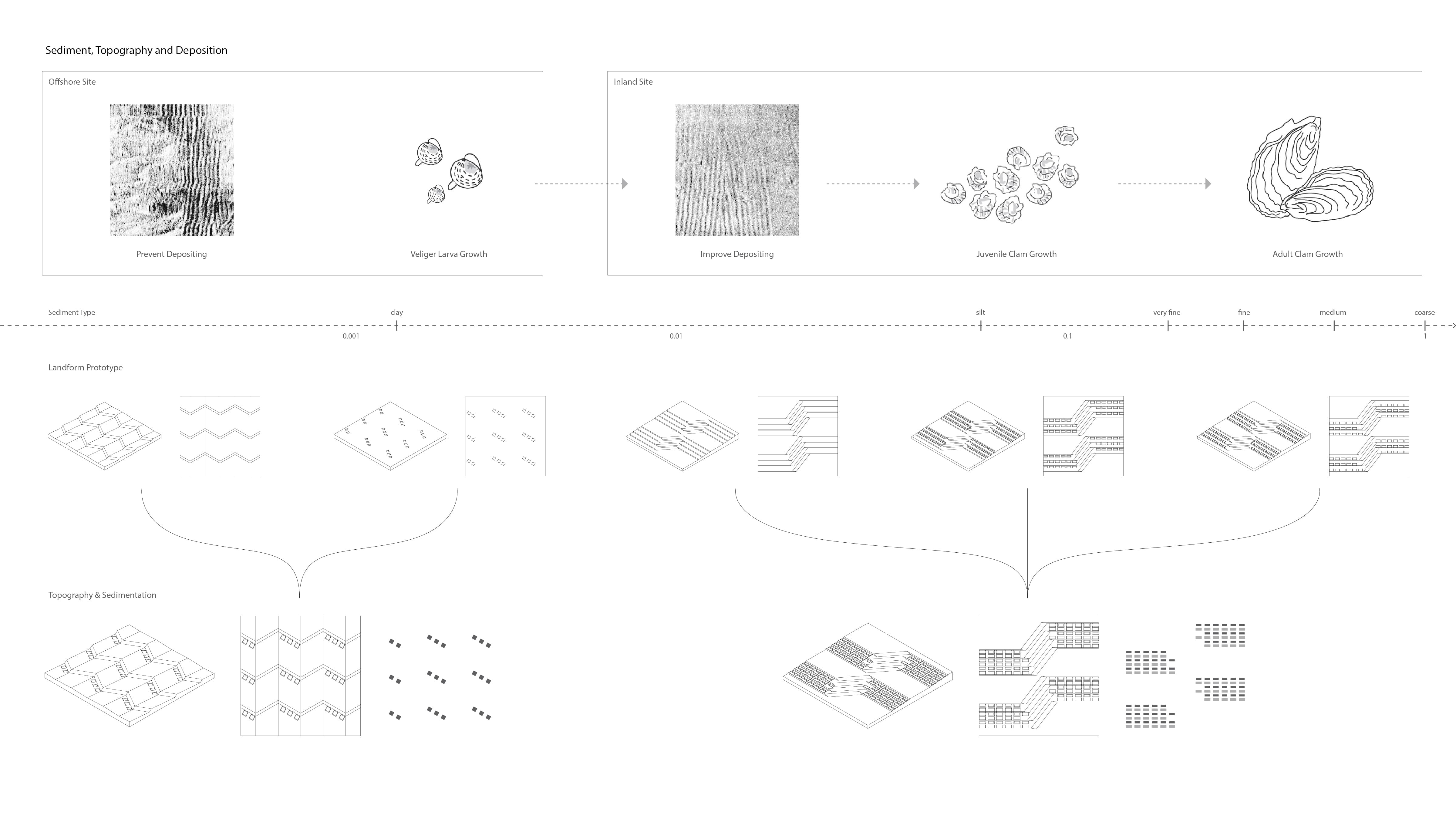 Sediment, Topography and Deposition

Offshore Site

Prevent Depositing

Veliger Larva Growth

Inland Site

Improve Depositing

Juvenile Clam Growth

Adult Clam Growth

Sediment Type

clay

silt

very fine

fine

medium

coarse

0.001

0.01

0.1

1

Landform Prototype

Topography & Sedimentation